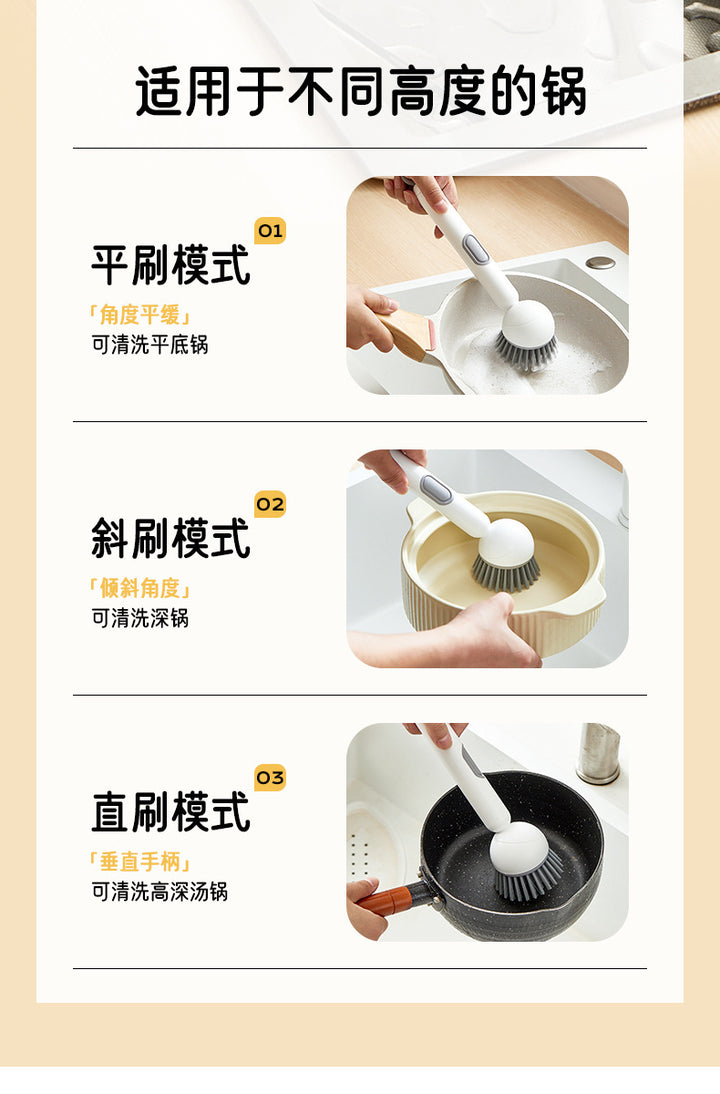 适用于不同高度的锅

01
平刷模式
「角度平缓」
可清洗平底锅

02
斜刷模式
「倾斜角度」
可清洗深锅

03
直刷模式
「垂直手柄」
可清洗高深汤锅