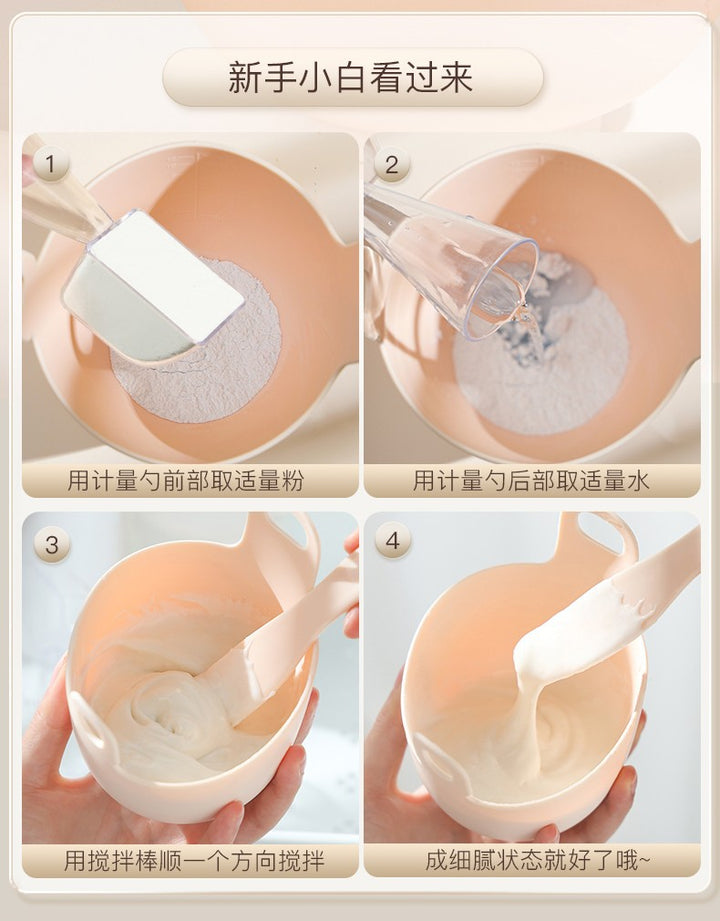 新手小白看过来

1
用计量勺前部取适量粉

2
用计量勺后部取适量水

3
用搅拌棒顺一个方向搅拌

4
成细腻状态就好了哦~