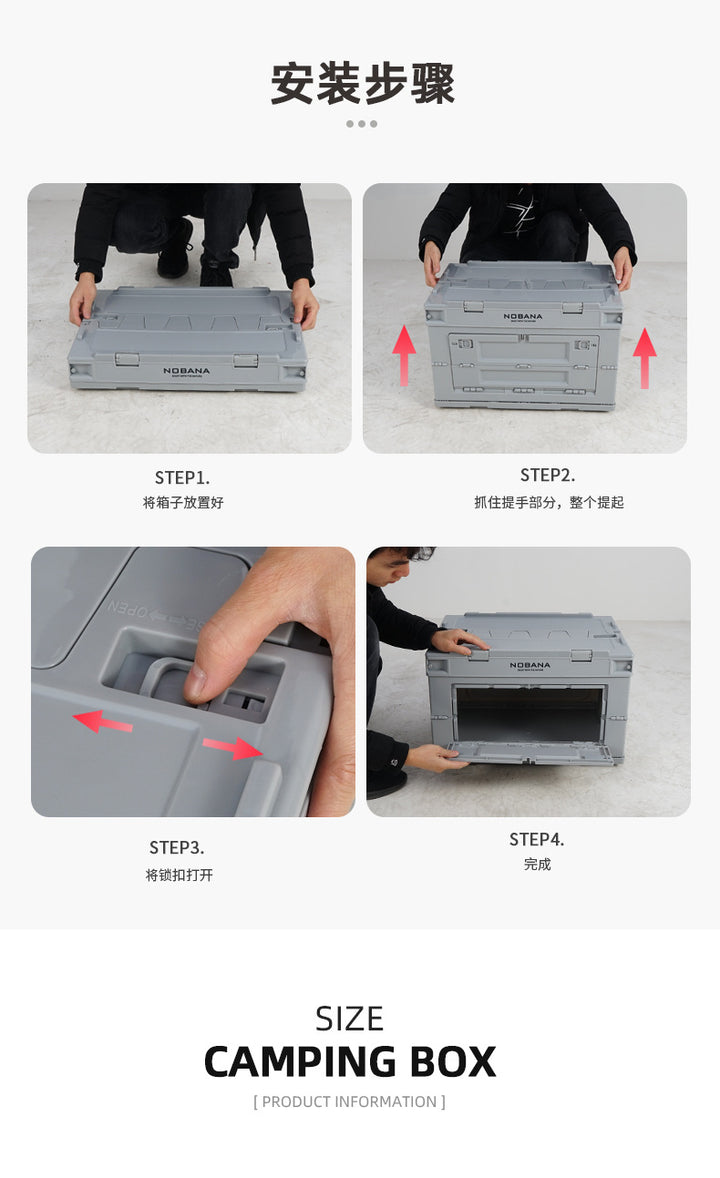 安装步骤

NOBANA

STEP1.
将箱子放置好

NOBANA

STEP2.
抓住提手部分，整个提起

OPEN

STEP3.
将锁扣打开

NOBANA

STEP4.
完成

SIZE
CAMPING BOX
[ PRODUCT INFORMATION ]