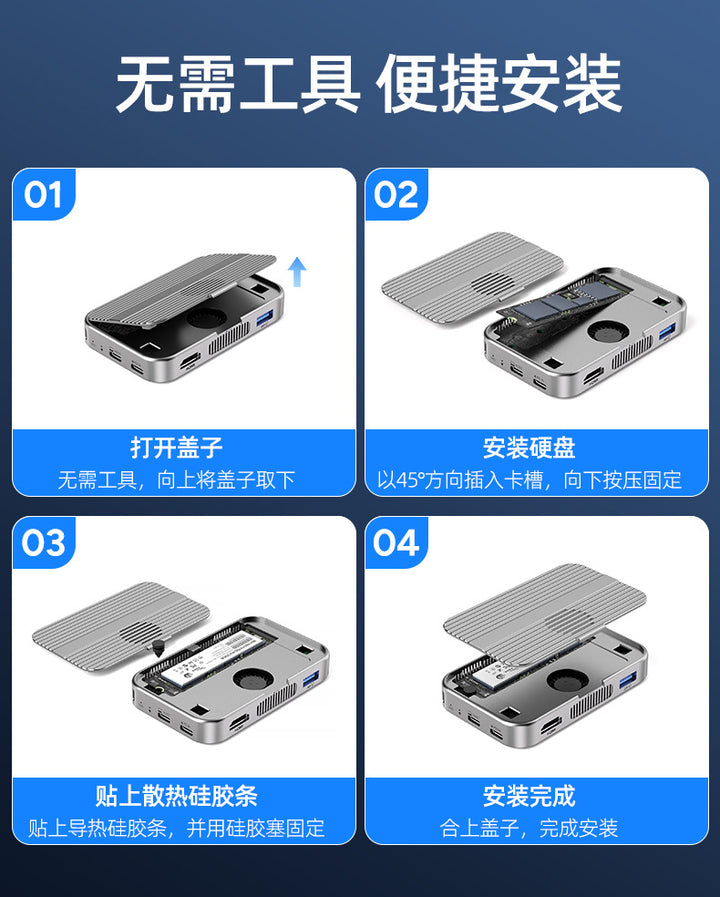 无需工具 便捷安装

01

打开盖子
无需工具，向上将盖子取下

02

安装硬盘
以45°方向插入卡槽，向下按压固定

03

贴上散热硅胶条
贴上导热硅胶条，并用硅胶塞固定

04

安装完成
合上盖子，完成安装